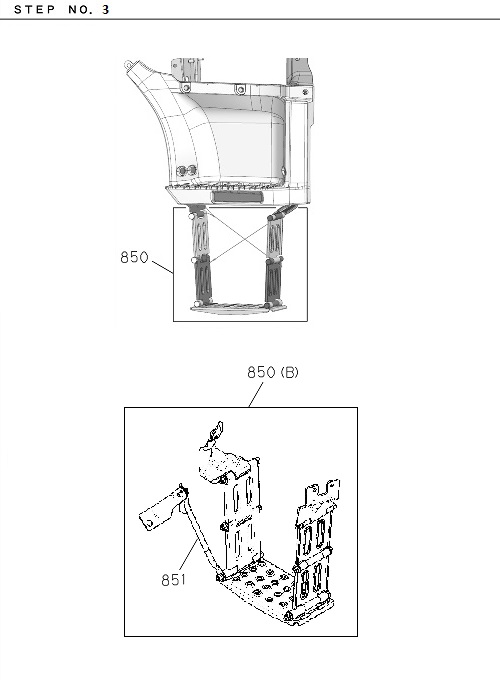 STEP NO. 3

850

850 (B)

851